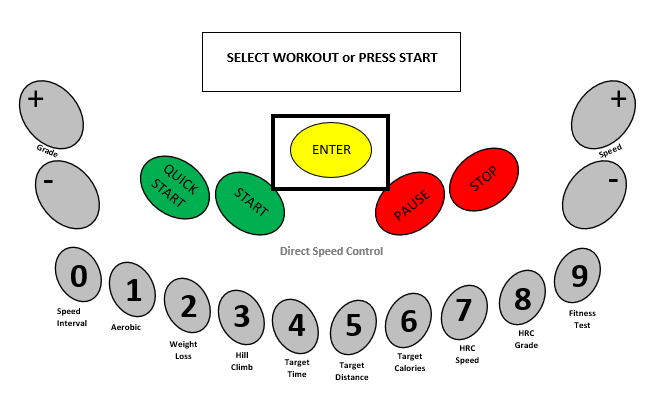 SELECT WORKOUT or PRESS START

+
Grade
-

QUICK START

START

ENTER

PAUSE

STOP

+
Speed
-

Direct Speed Control

0
Speed Interval

1
Aerobic

2
Weight Loss

3
Hill Climb

4
Target Time

5
Target Distance

6
Target Calories

7
HRC Speed

8
HRC Grade

9
Fitness Test